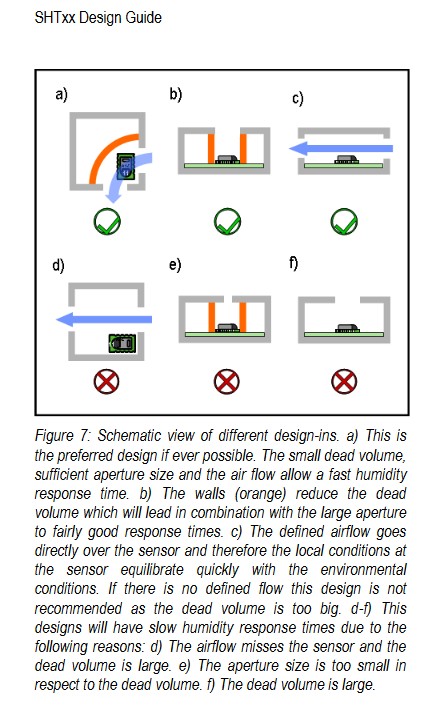 SHTxx Design Guide

a)

b)

c)

d)

e)

f)

Figure 7: Schematic view of different design-ins. a) This is the preferred design if ever possible. The small dead volume, sufficient aperture size and the air flow allow a fast humidity response time. b) The walls (orange) reduce the dead volume which will lead in combination with the large aperture to fairly good response times. c) The defined airflow goes directly over the sensor and therefore the local conditions at the sensor equilibrate quickly with the environmental conditions. If there is no defined flow this design is not recommended as the dead volume is too big. d-f) This designs will have slow humidity response times due to the following reasons: d) The airflow misses the sensor and the dead volume is large. e) The aperture size is too small in respect to the dead volume. f) The dead volume is large.