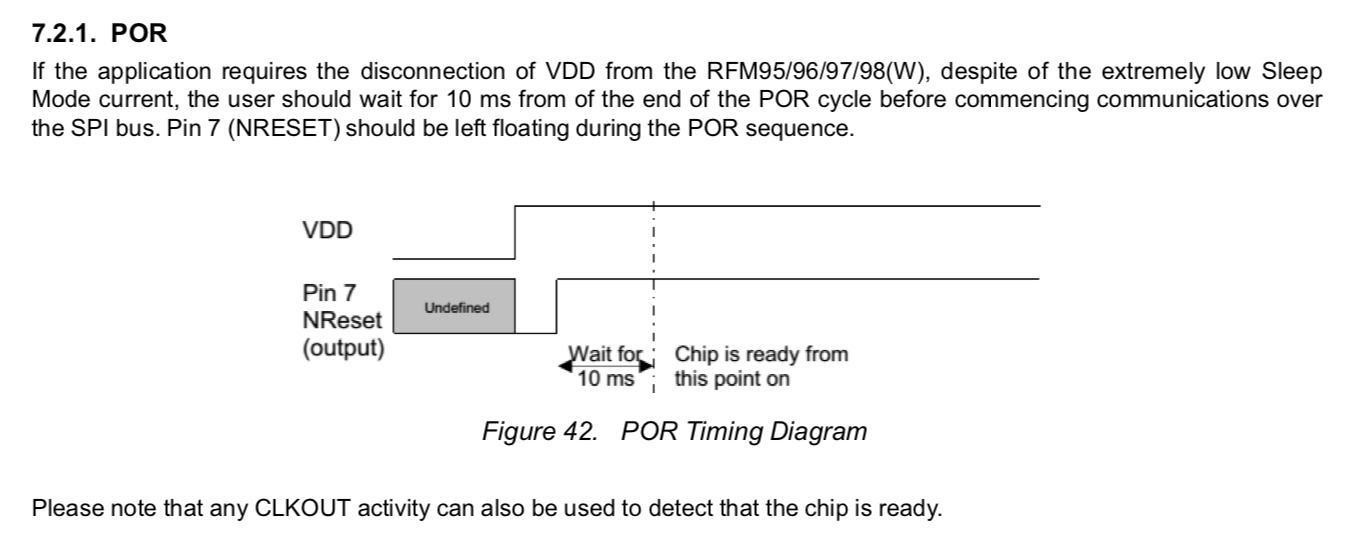 7.2.1. POR

If the application requires the disconnection of VDD from the RFM95/96/97/98(W), despite of the extremely low Sleep Mode current, the user should wait for 10 ms from of the end of the POR cycle before commencing communications over the SPI bus. Pin 7 (NRESET) should be left floating during the POR sequence.

VDD

Pin 7
NReset
(output)

Undefined

Wait for
10 ms

Chip is ready from
this point on

Figure 42. POR Timing Diagram

Please note that any CLKOUT activity can also be used to detect that the chip is ready.