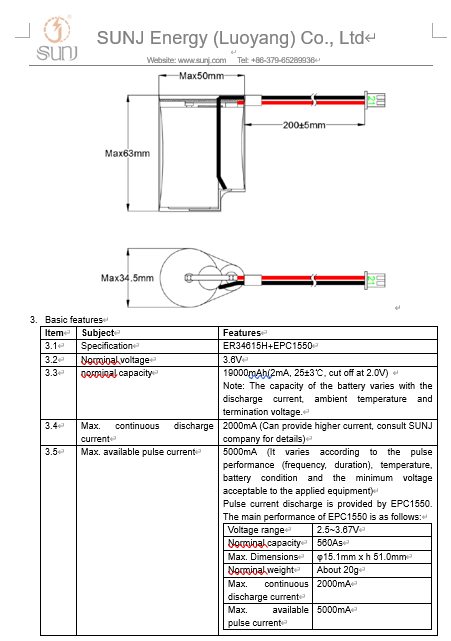 SUNJ

SUNJ Energy (Luoyang) Co., Ltd

Website: www.sunj.com Tel: +86-379-65289936

Max50mm

200±5mm

Max63mm

21

Max34.5mm

21

3. Basic features

| Item | Subject | Features |
|---|---|---|
| 3.1 | Specification | ER34615H+EPC1550 |
| 3.2 | Norminal voltage | 3.6V |
| 3.3 | norminal capacity | 19000mAh(2mA, 25±3℃, cut off at 2.0V) Note: The capacity of the battery varies with the discharge current, ambient temperature and termination voltage. |
| 3.4 | Max. continuous discharge current | 2000mA (Can provide higher current, consult SUNJ company for details) |
| 3.5 | Max. available pulse current | 5000mA (It varies according to the pulse performance (frequency, duration), temperature, battery condition and the minimum voltage acceptable to the applied equipment) Pulse current discharge is provided by EPC1550. The main performance of EPC1550 is as follows: |

| Voltage range | 2.5~3.67V |
|---|---|
| Norminal capacity | 560As |
| Max. Dimensions | φ15.1mm x h 51.0mm |
| Norminal weight | About 20g |
| Max. continuous discharge current | 2000mA |
| Max. available pulse current | 5000mA |