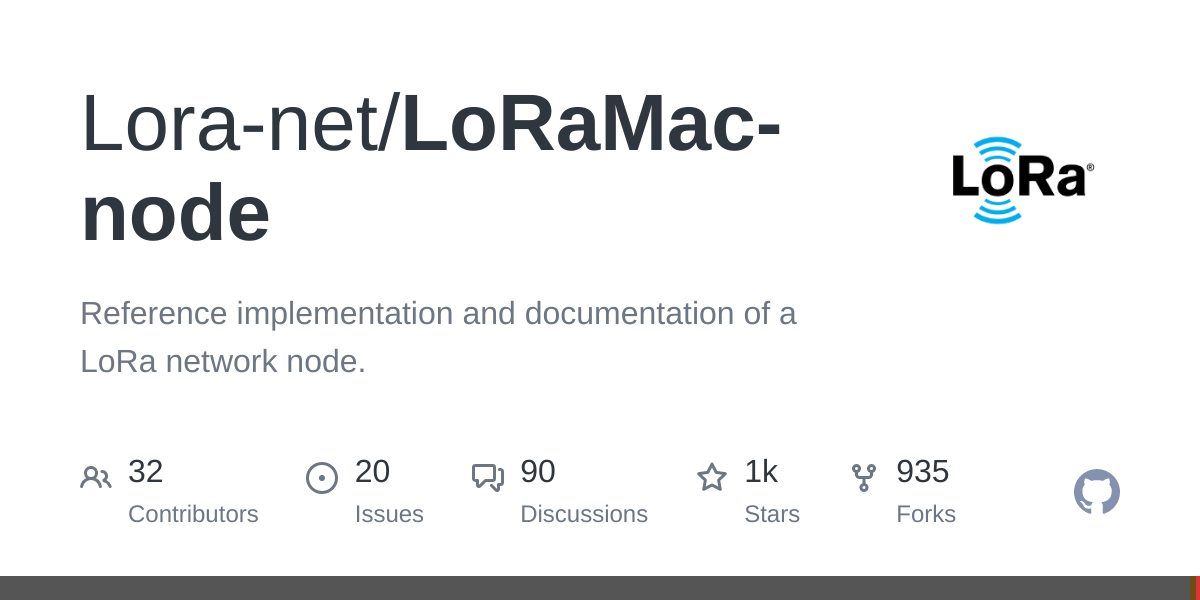 Lora-net/LoRaMac-node

LoRa®

Reference implementation and documentation of a LoRa network node.

32
Contributors

20
Issues

90
Discussions

1k
Stars

935
Forks